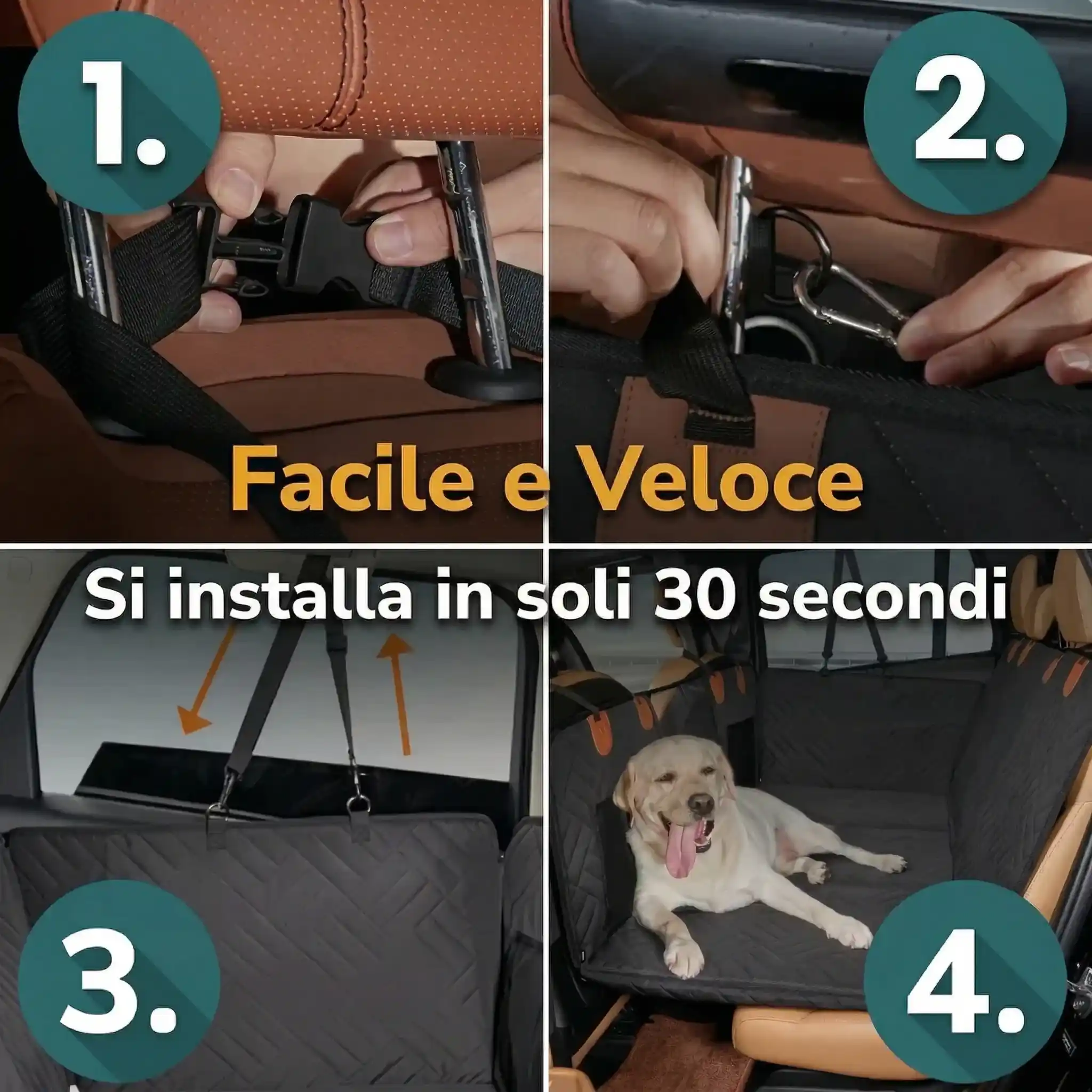 1.

2.

Facile e Veloce

Si installa in soli 30 secondi

3.

4.